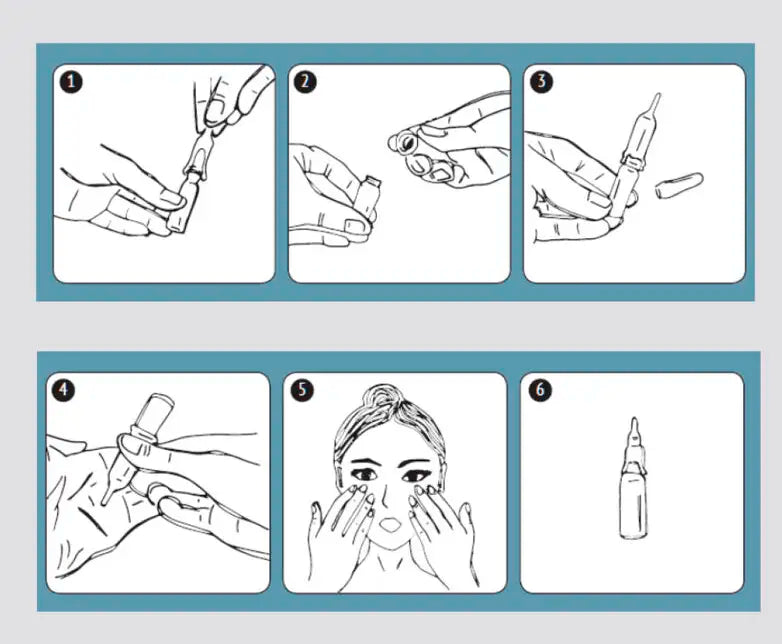 1
2
3
4
5
6